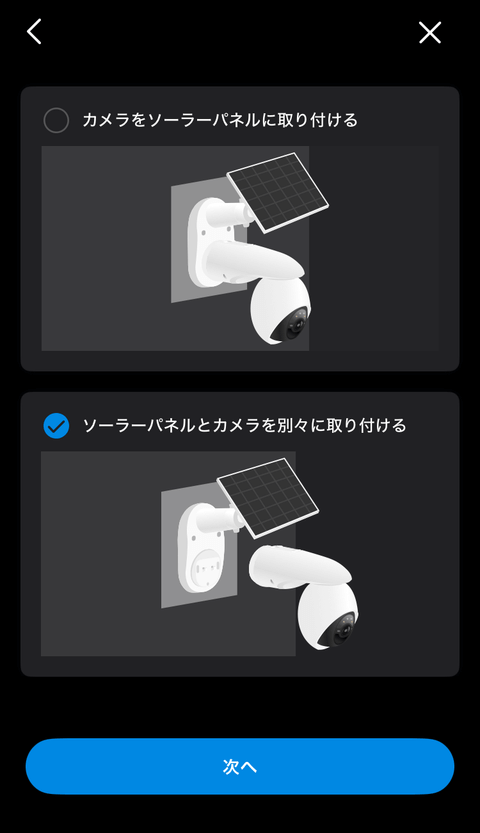 カメラをソーラーパネルに取り付ける

ソーラーパネルとカメラを別々に取り付ける

次へ